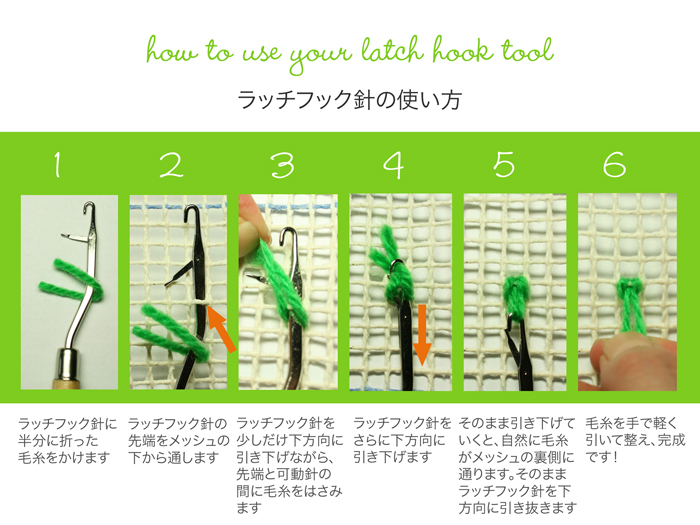 how to use your latch hook tool

ラッチフック針の使い方

1

2

3

4

5

6

ラッチフック針に半分に折った毛糸をかけます

ラッチフック針の先端をメッシュの下から通します

ラッチフック針を少しだけ下方向に引き下げながら、先端と可動針の間に毛糸をはさみます

ラッチフック針をさらに下方向に引き下げます

そのまま引き下げていくと、自然に毛糸がメッシュの裏側に通ります。そのままラッチフック針を下方向に引き抜きます

毛糸を手で軽く引いて整え、完成です！